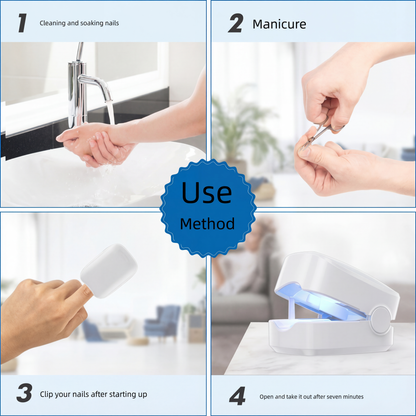 1 Cleaning and soaking nails

2 Manicure

Use
Method

3 Clip your nails after starting up

4 Open and take it out after seven minutes